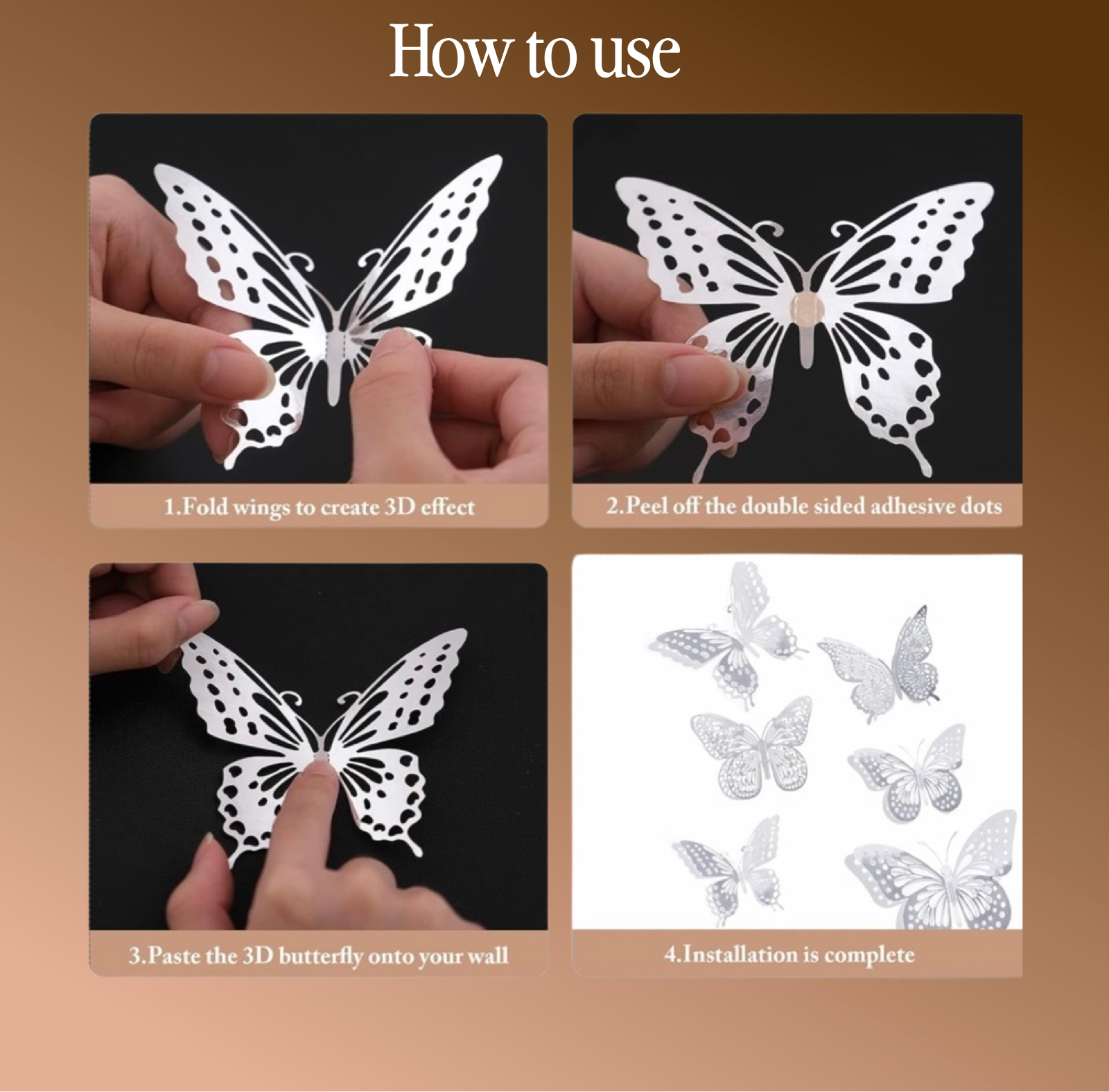 How to use

1.Fold wings to create 3D effect

2.Peel off the double sided adhesive dots

3.Paste the 3D butterfly onto your wall

4.Installation is complete